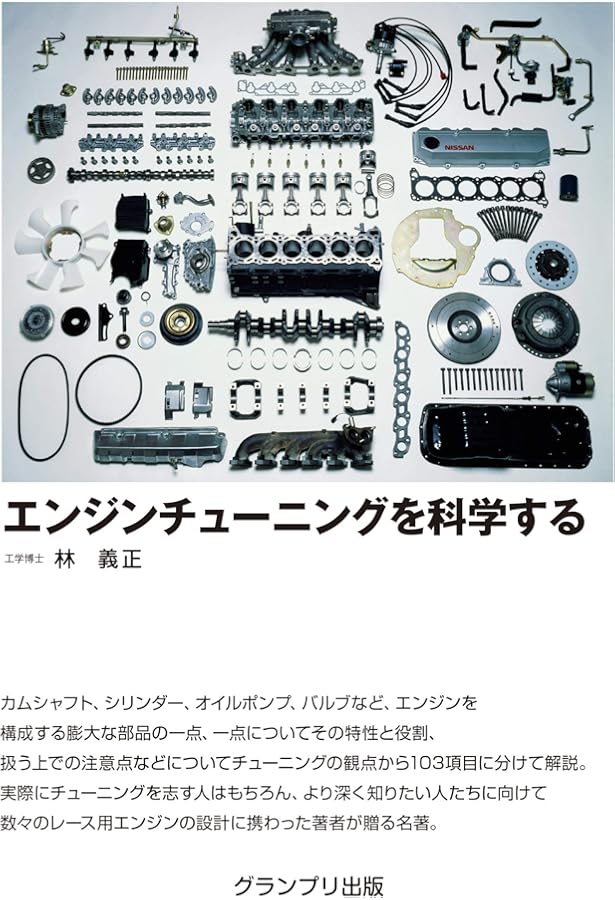 NISSAN

エンジンチューニングを科学する

工学博士 林 義正

カムシャフト、シリンダー、オイルポンプ、バルブなど、エンジンを構成する膨大な部品の一点、一点についてその特性と役割、扱う上での注意点などについてチューニングの観点から103項目に分けて解説。実際にチューニングを志す人はもちろん、より深く知りたい人たちに向けて数々のレース用エンジンの設計に携わった著者が贈る名著。

グランプリ出版